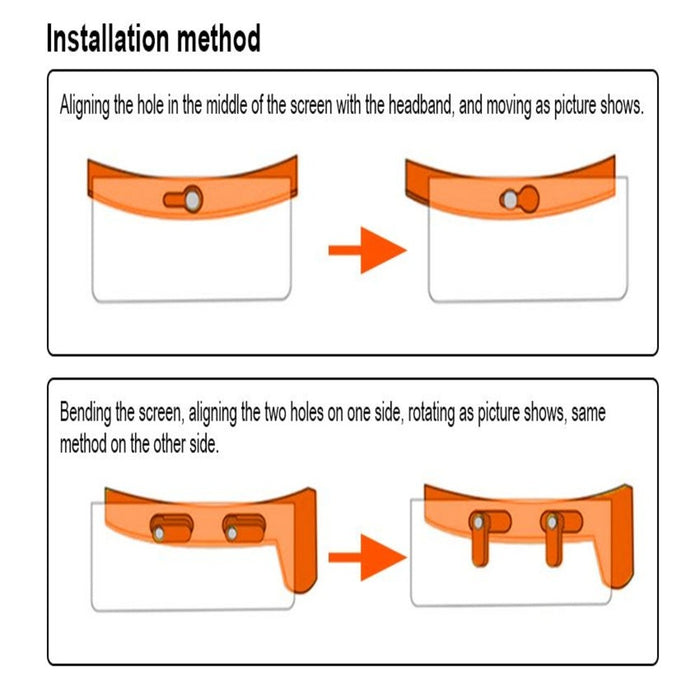 Installation method

Aligning the hole in the middle of the screen with the headband, and moving as picture shows.

Bending the screen, aligning the two holes on one side, rotating as picture shows, same method on the other side.